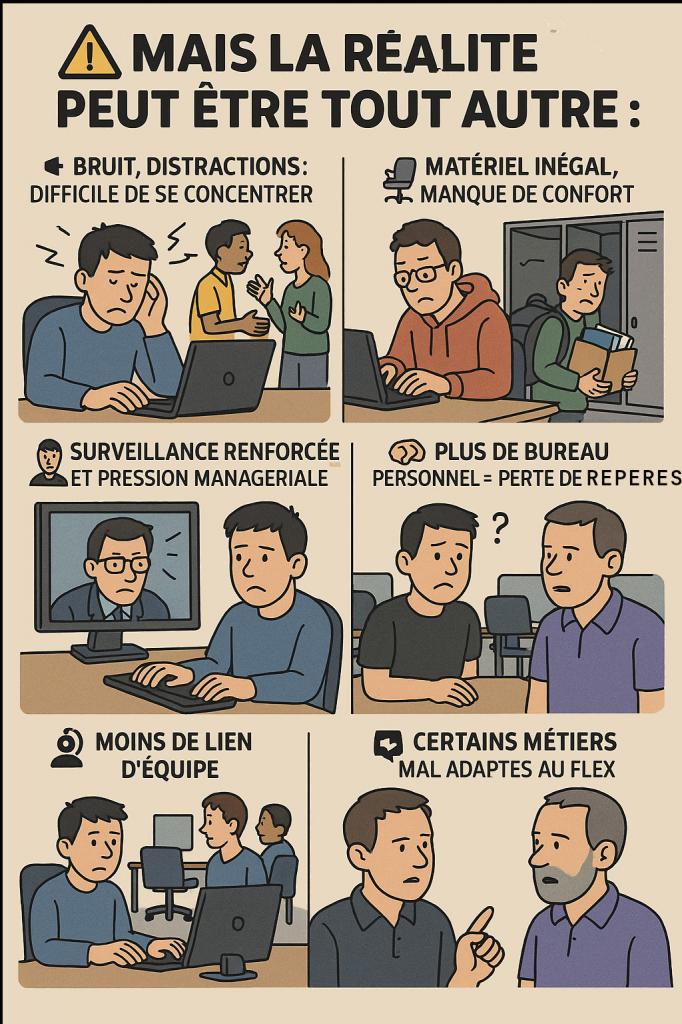 MAIS LA RÉALITE PEUT ÊTRE TOUT AUTRE :

BRUIT, DISTRACTIONS: DIFFICILE DE SE CONCENTRER

MATÉRIEL INÉGAL, MANQUE DE CONFORT

SURVEILLANCE RENFORCÉE ET PRESSION MANAGERIALE

PLUS DE BUREAU PERSONNEL = PERTE DE REPERES

?

MOINS DE LIEN D'ÉQUIPE

CERTAINS MÉTIERS MAL ADAPTES AU FLEX